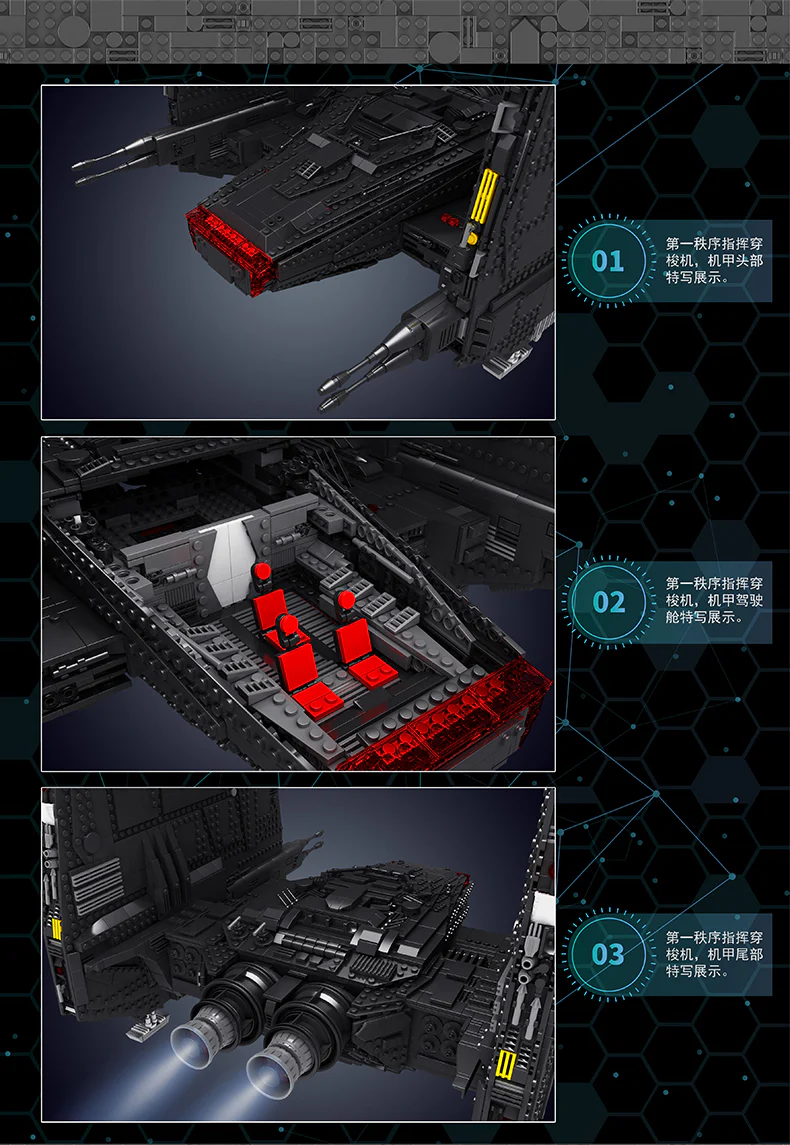 01

第一秩序指挥穿梭机，机甲头部特写展示。

02

第一秩序指挥穿梭机，机甲驾驶舱特写展示。

03

第一秩序指挥穿梭机，机甲尾部特写展示。