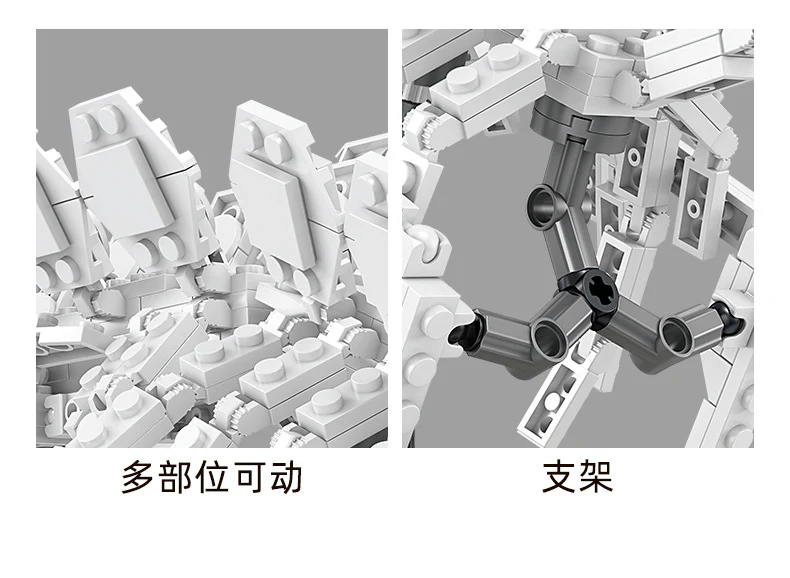 多部位可动

支架