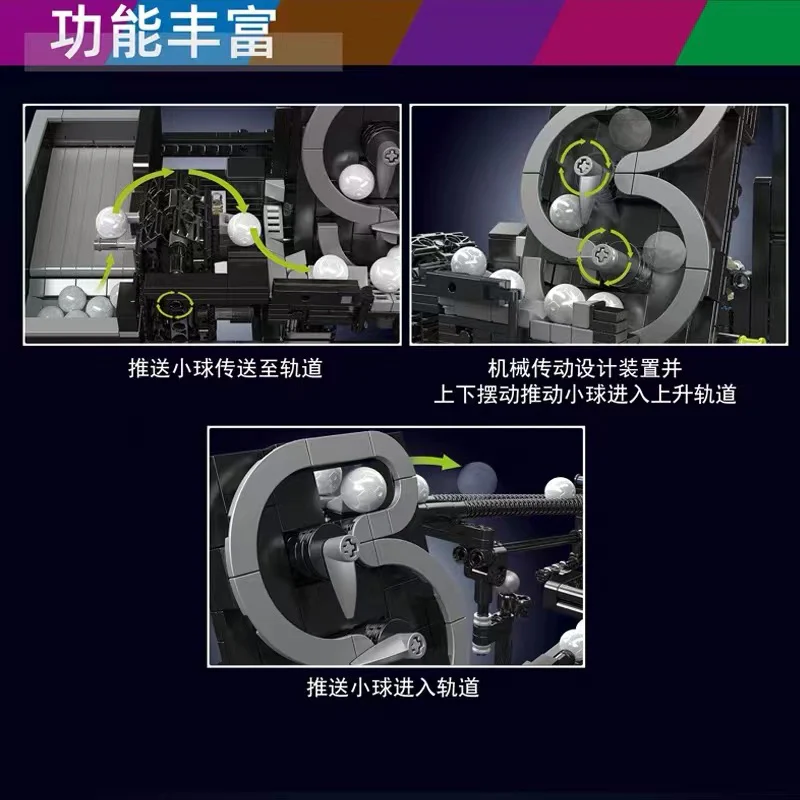 功能丰富

推送小球传送至轨道

机械传动设计装置并
上下摆动推动小球进入上升轨道

推送小球进入轨道