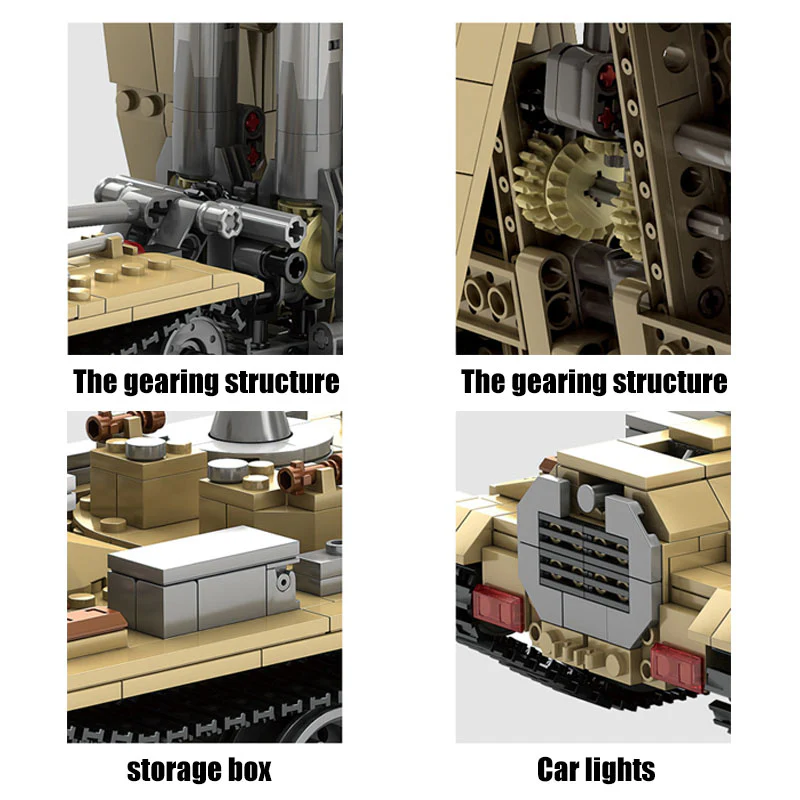 The gearing structure

The gearing structure

storage box

Car lights