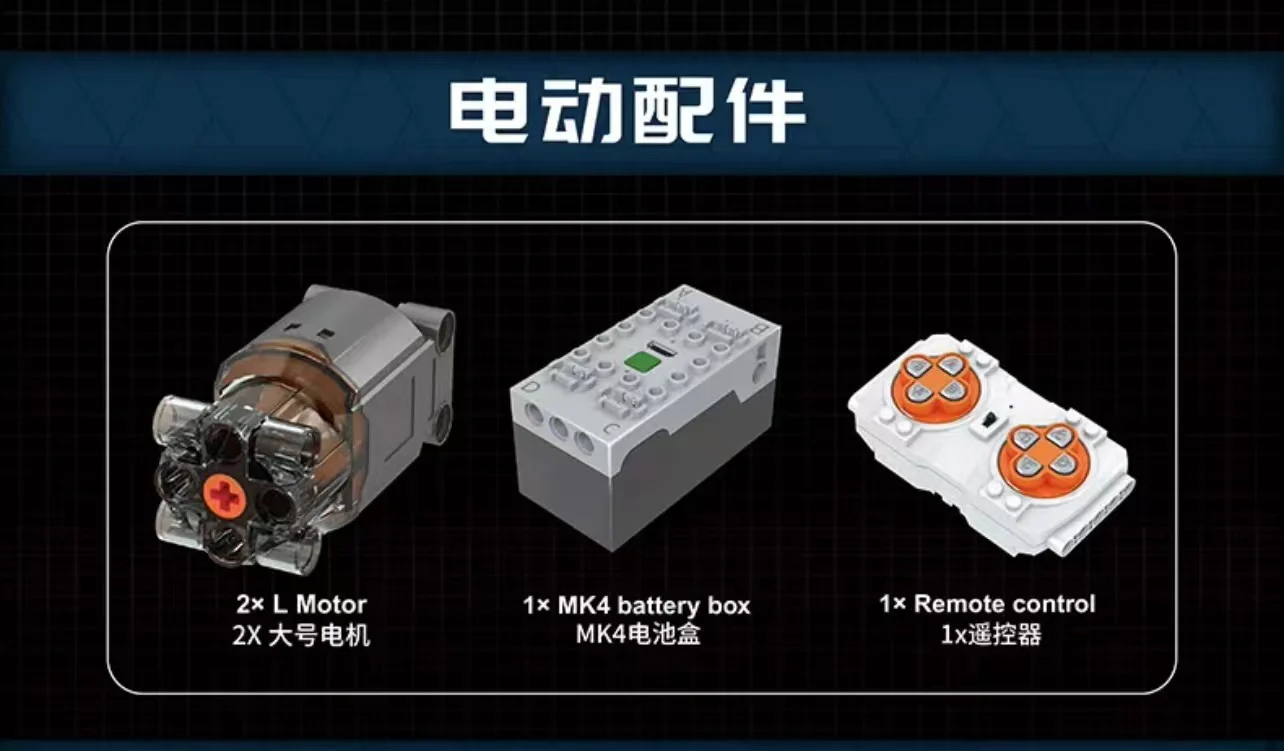 电动配件

2× L Motor
2X 大号电机

1× MK4 battery box
MK4电池盒

1× Remote control
1x遥控器