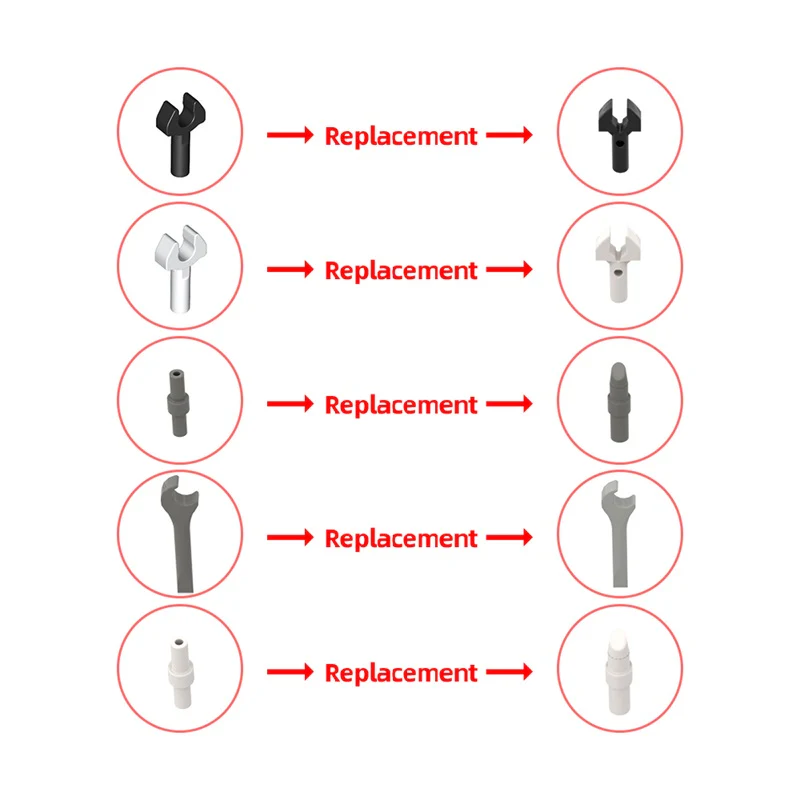 Replacement

Replacement

Replacement

Replacement

Replacement