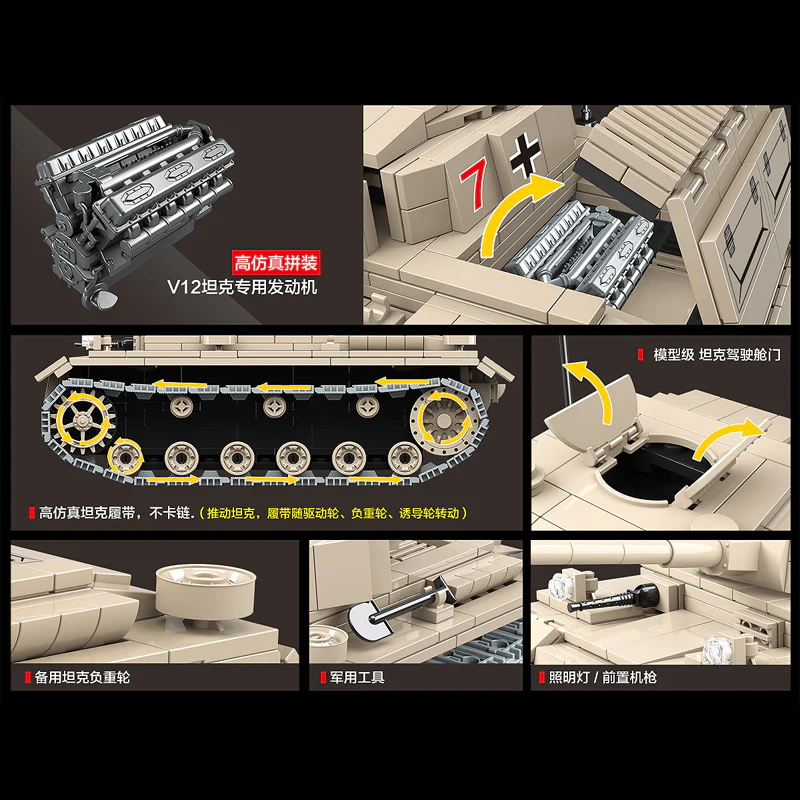 高仿真拼装
V12坦克专用发动机

7

模型级 坦克驾驶舱门

高仿真坦克履带，不卡链.（推动坦克，履带随驱动轮、负重轮、诱导轮转动）

备用坦克负重轮

军用工具

照明灯 / 前置机枪