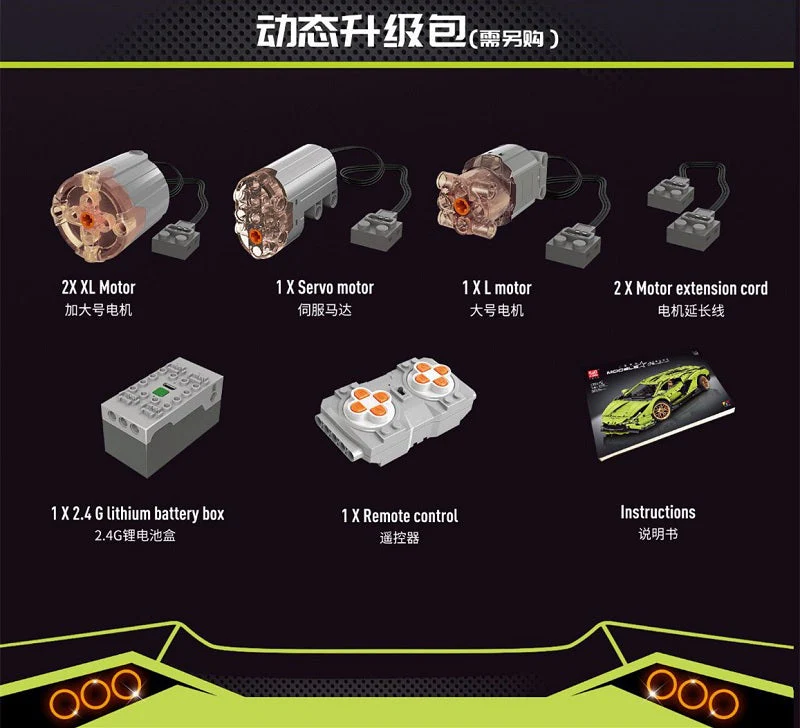 动态升级包(需另购)

2X XL Motor
加大号电机

1 X Servo motor
伺服马达

1 X L motor
大号电机

2 X Motor extension cord
电机延长线

1 X 2.4 G lithium battery box
2.4G锂电池盒

1 X Remote control
遥控器

Instructions
说明书