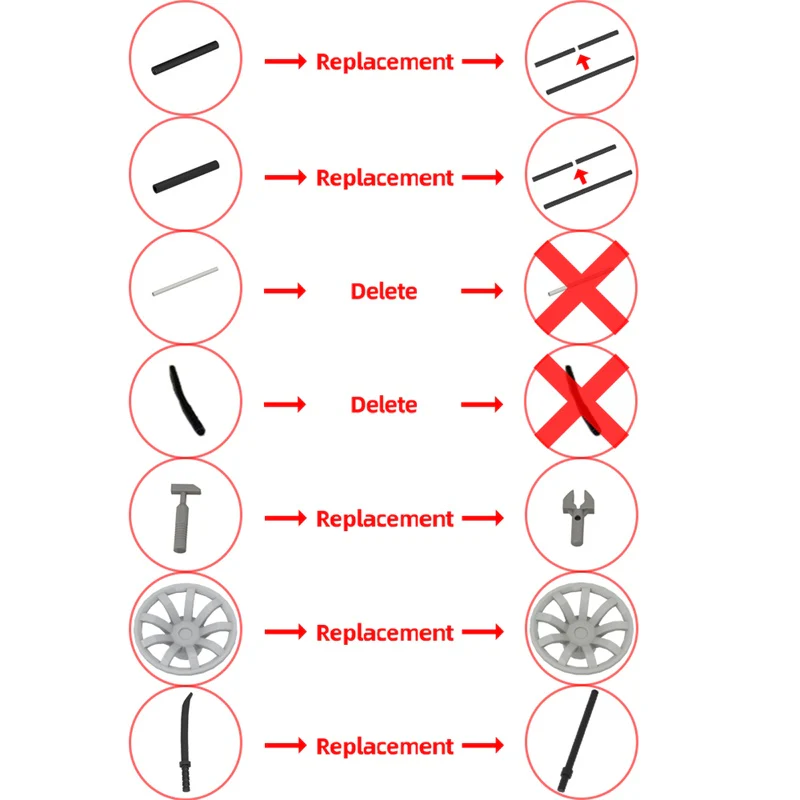 Replacement

Replacement

Delete

Delete

Replacement

Replacement

Replacement