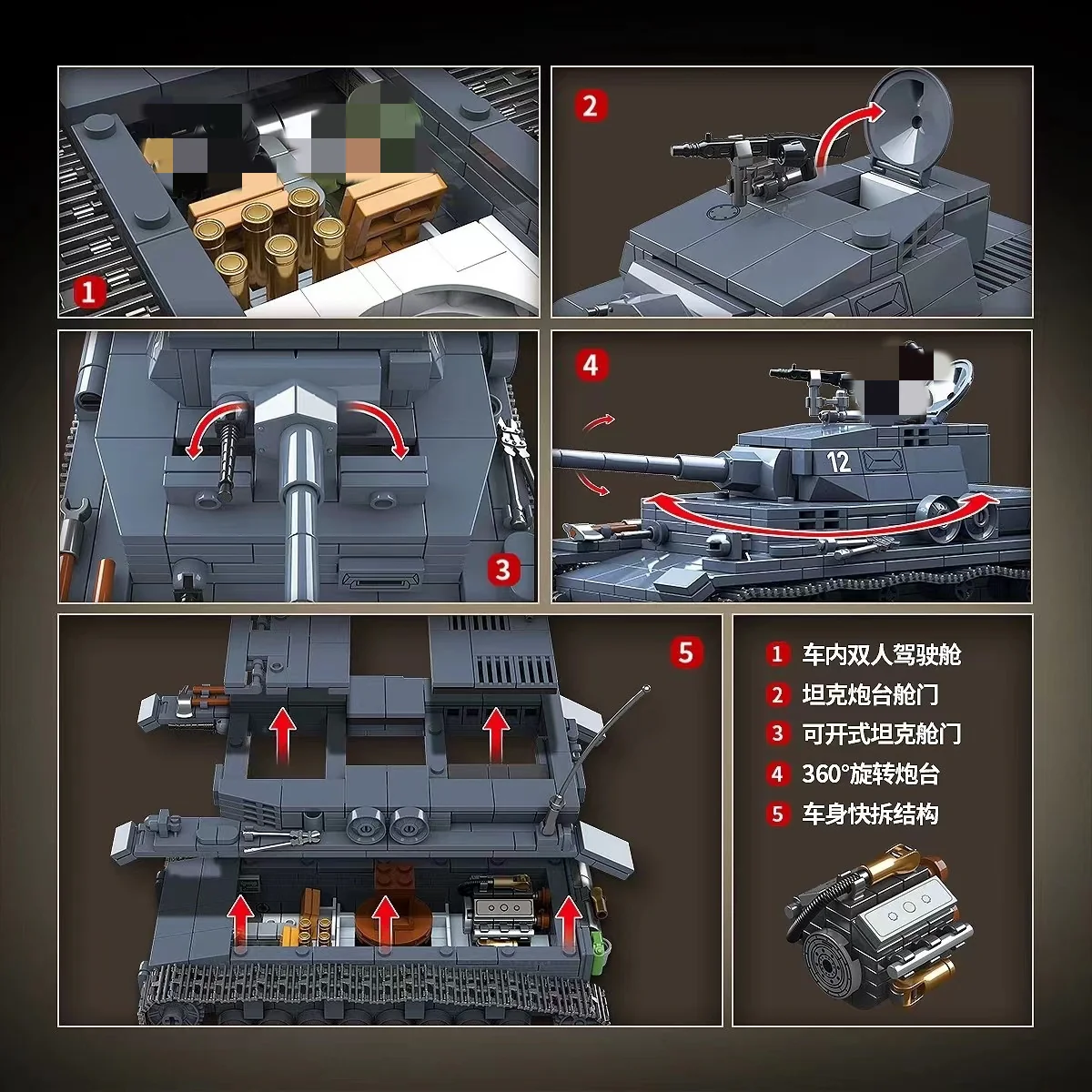 1

2

3

4

12

5

1 车内双人驾驶舱
2 坦克炮台舱门
3 可开式坦克舱门
4 360°旋转炮台
5 车身快拆结构