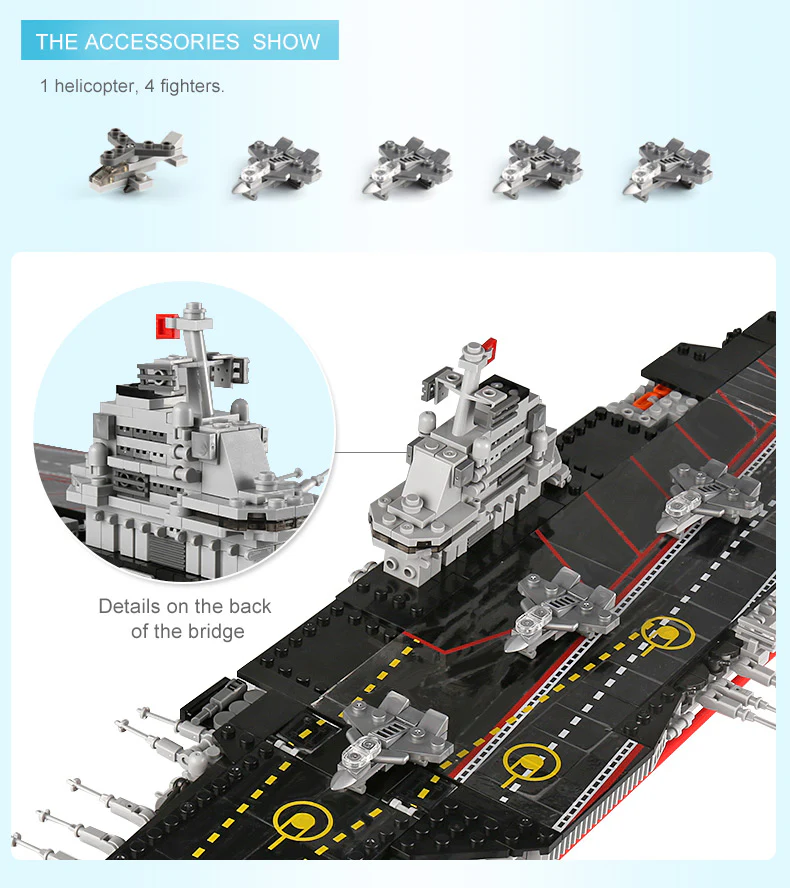 THE ACCESSORIES SHOW

1 helicopter, 4 fighters.

Details on the back of the bridge