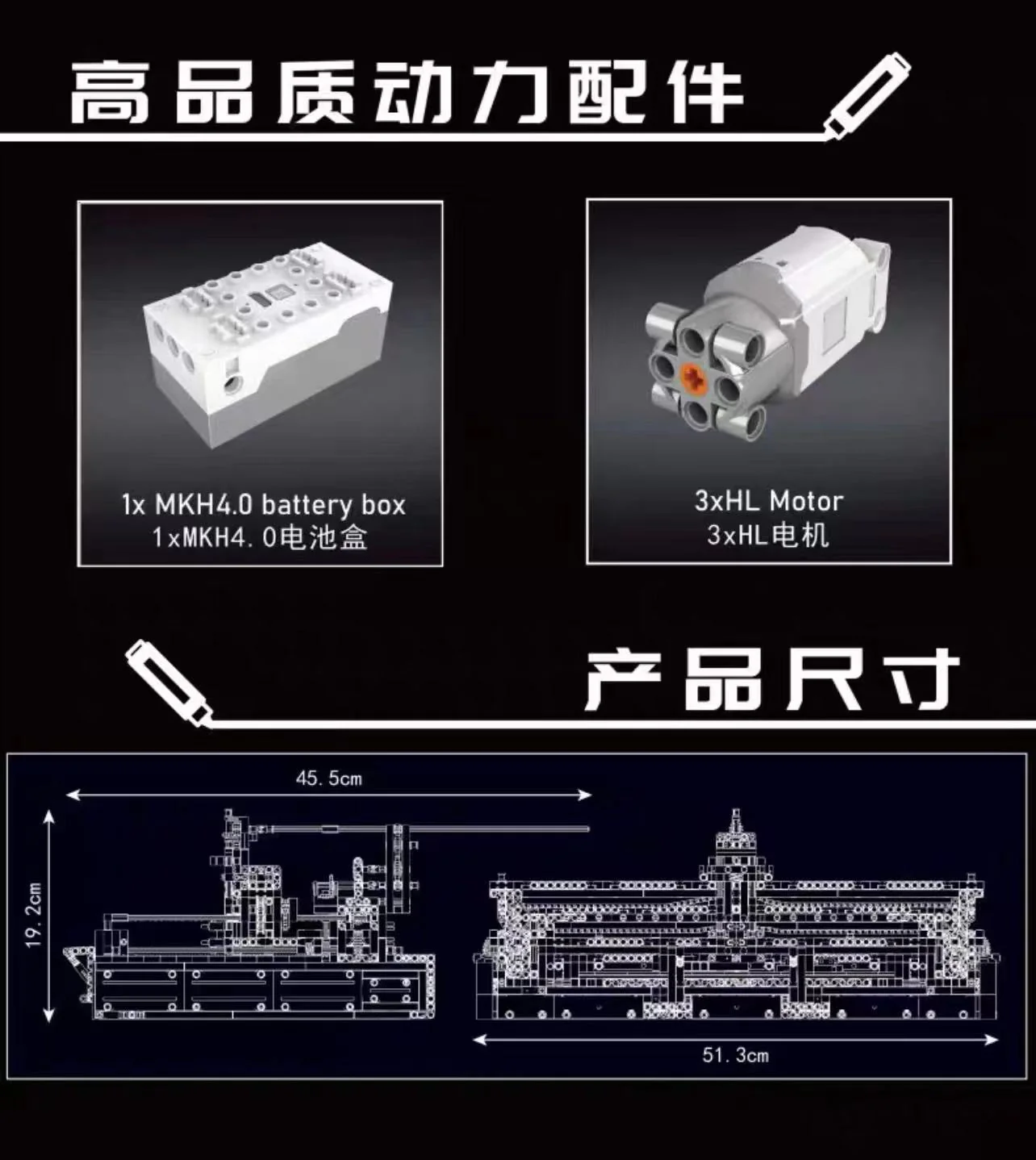 高品质动力配件

1x MKH4.0 battery box
1xMKH4.0电池盒

3xHL Motor
3xHL电机

产品尺寸

45.5cm

19.2cm

51.3cm