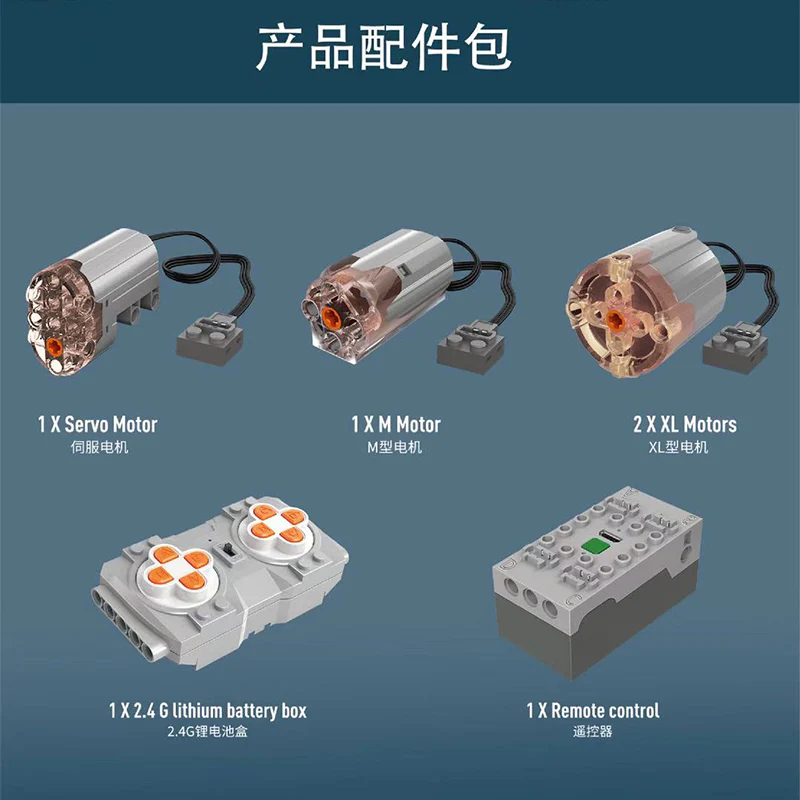 产品配件包

1 X Servo Motor
伺服电机

1 X M Motor
M型电机

2 X XL Motors
XL型电机

1 X 2.4 G lithium battery box
2.4G锂电池盒

1 X Remote control
遥控器