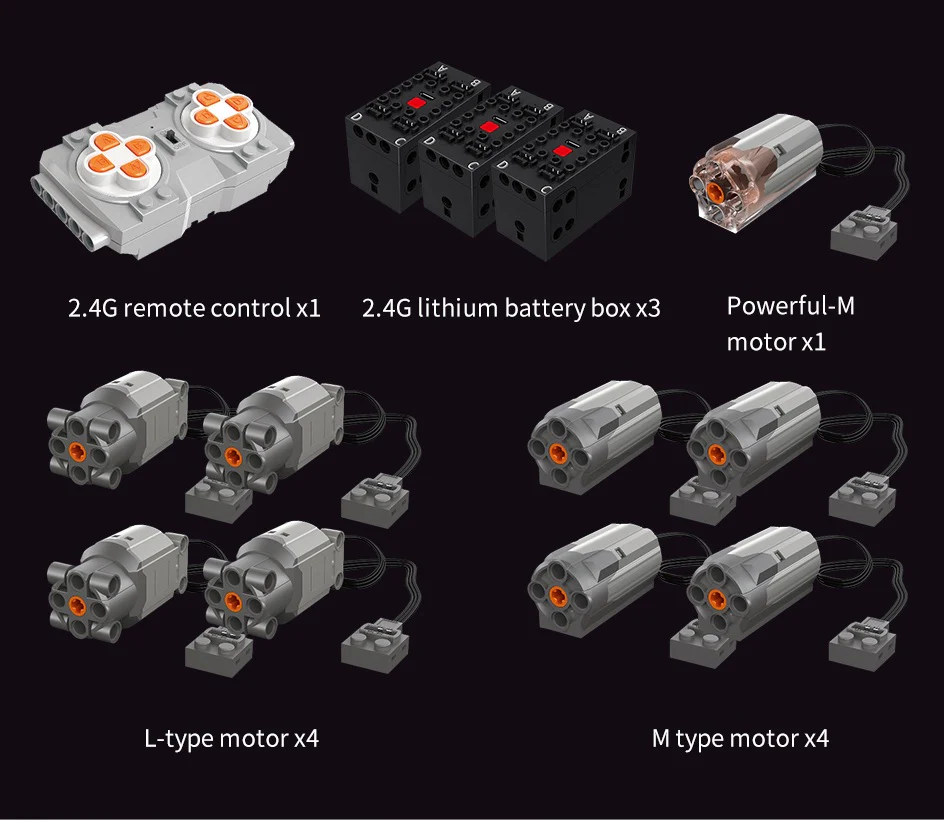 2.4G remote control x1

2.4G lithium battery box x3

Powerful-M motor x1

L-type motor x4

M type motor x4