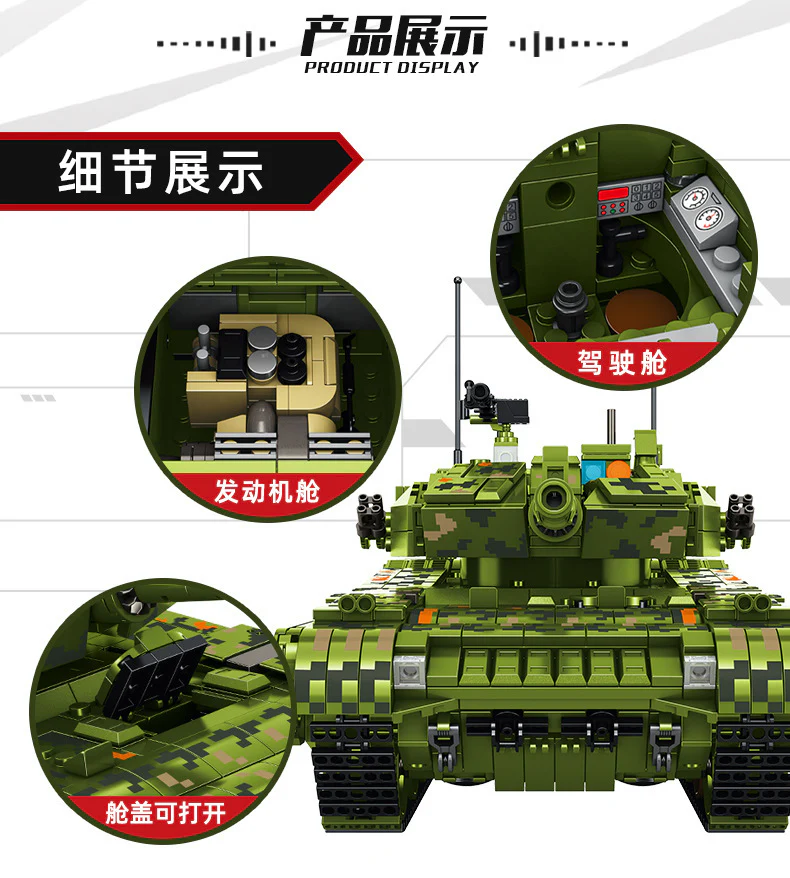 产品展示
PRODUCT DISPLAY

细节展示

驾驶舱

发动机舱

舱盖可打开