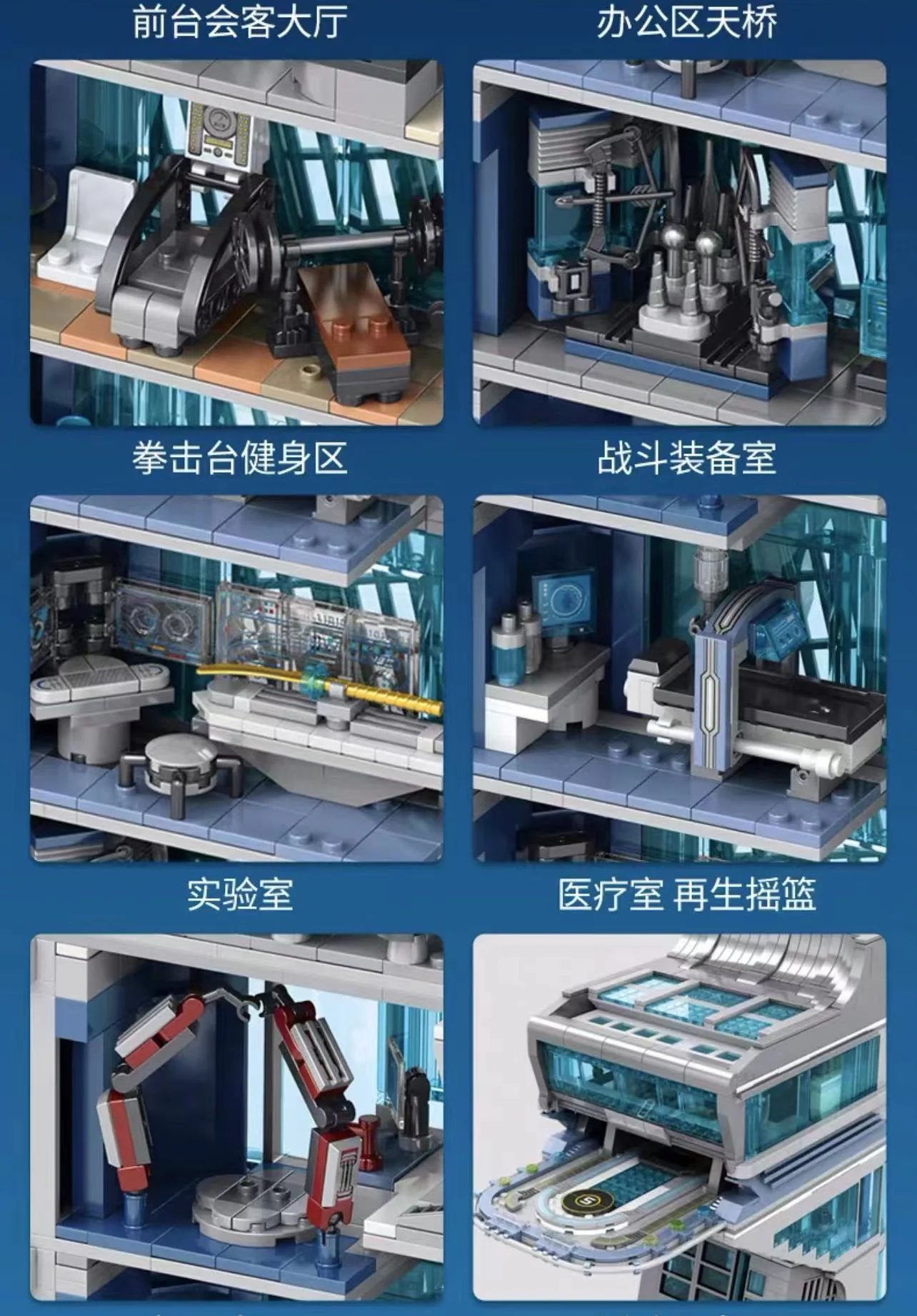 前台会客大厅

办公区天桥

拳击台健身区

战斗装备室

实验室

医疗室 再生摇篮