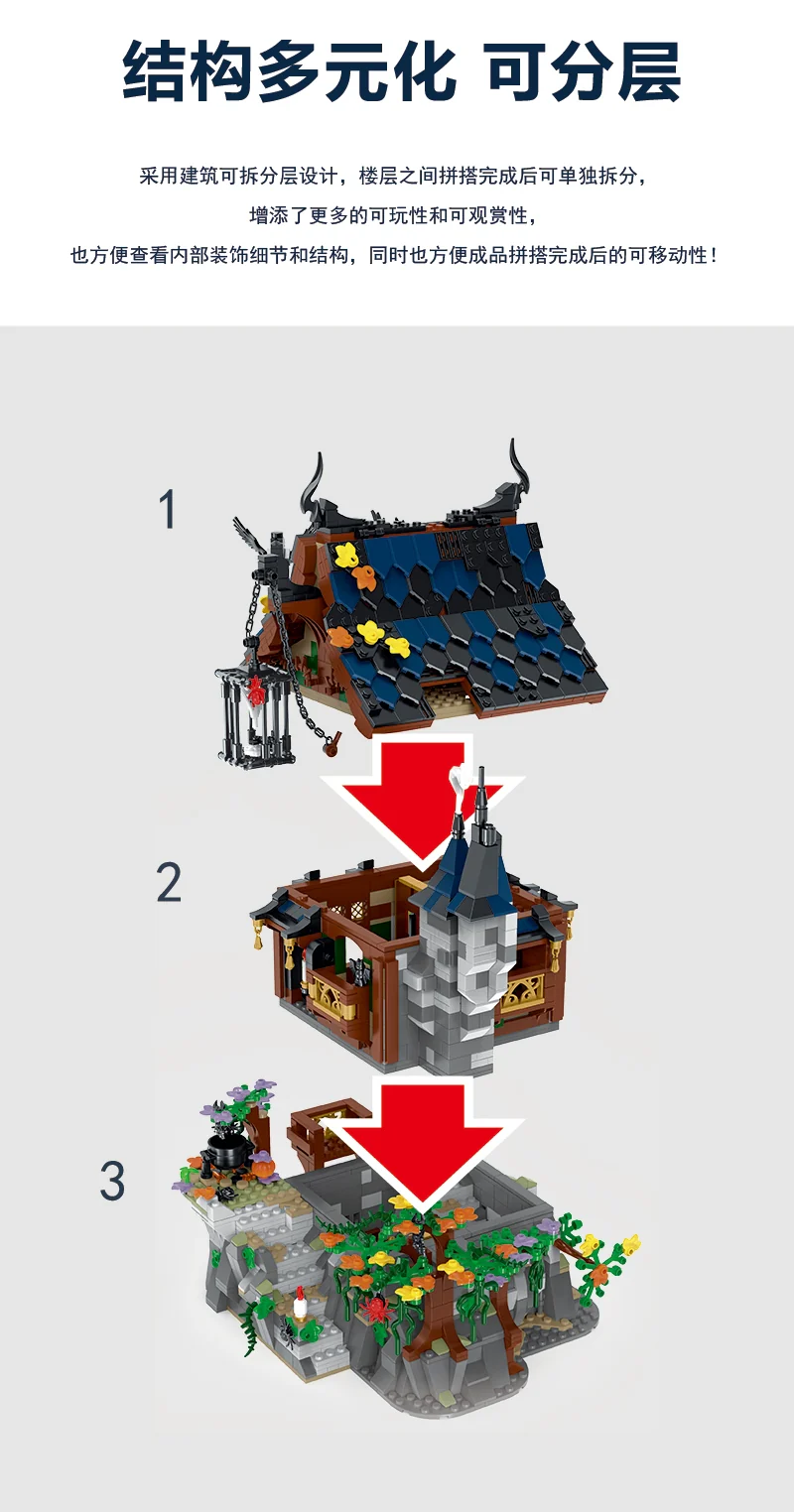 结构多元化 可分层

采用建筑可拆分层设计，楼层之间拼搭完成后可单独拆分，
增添了更多的可玩性和可观赏性，
也方便查看内部装饰细节和结构，同时也方便成品拼搭完成后的可移动性！

1

2

3