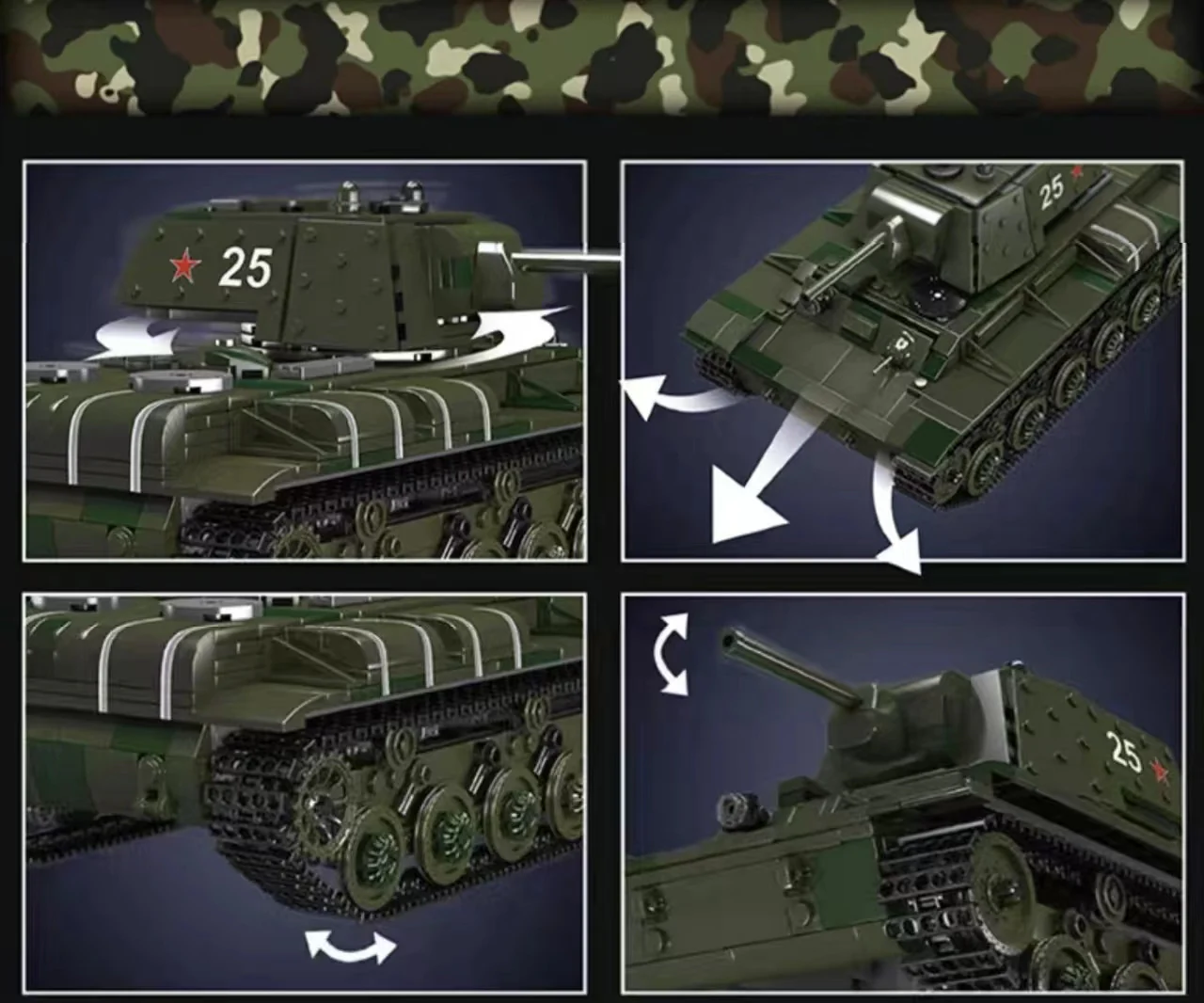 25

25

25