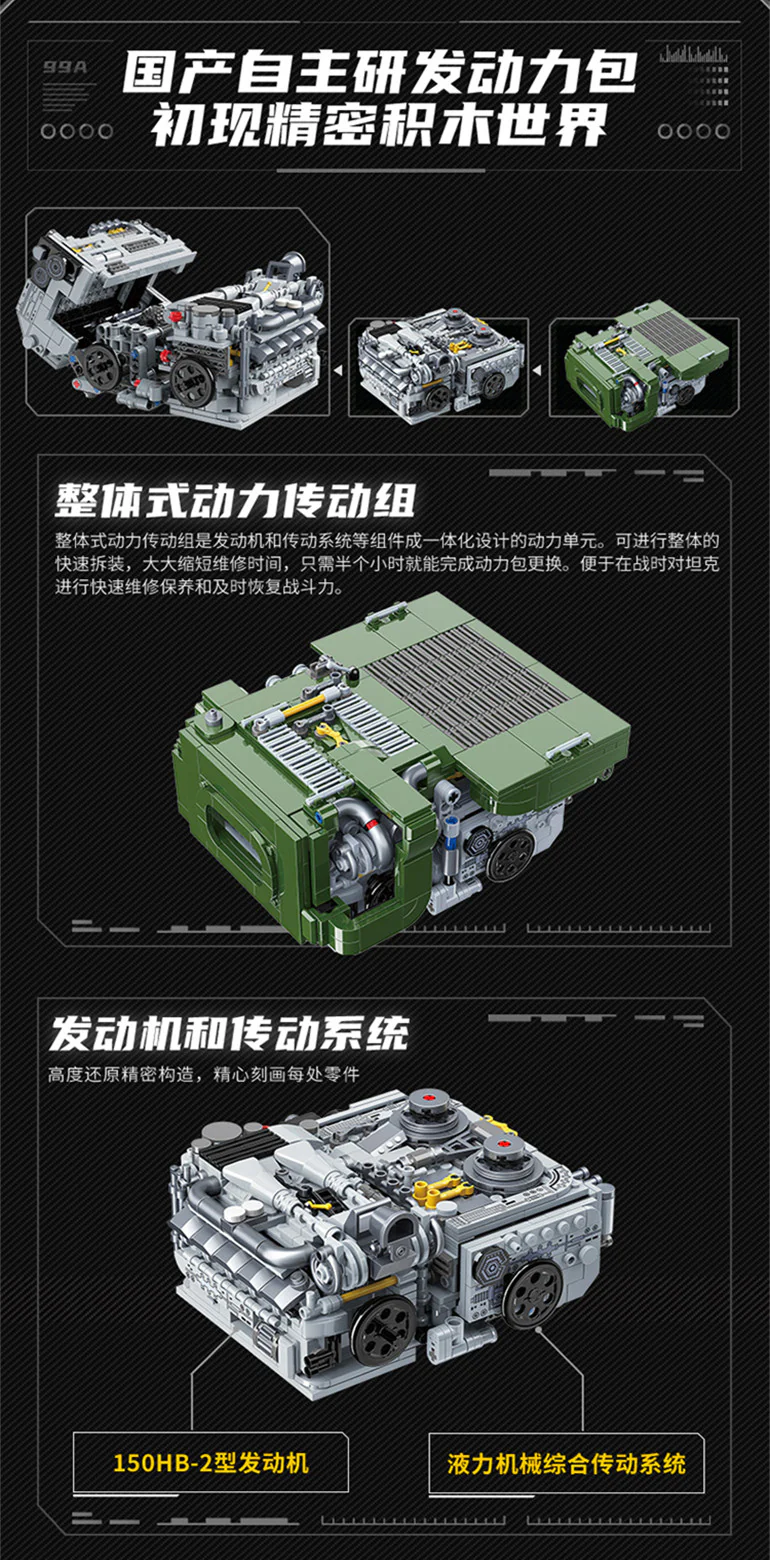 99A

国产自主研发动力包
初现精密积木世界

整体式动力传动组

整体式动力传动组是发动机和传动系统等组件成一体化设计的动力单元。可进行整体的快速拆装，大大缩短维修时间，只需半个小时就能完成动力包更换。便于在战时对坦克进行快速维修保养和及时恢复战斗力。

发动机和传动系统

高度还原精密构造，精心刻画每处零件

150HB-2型发动机

液力机械综合传动系统