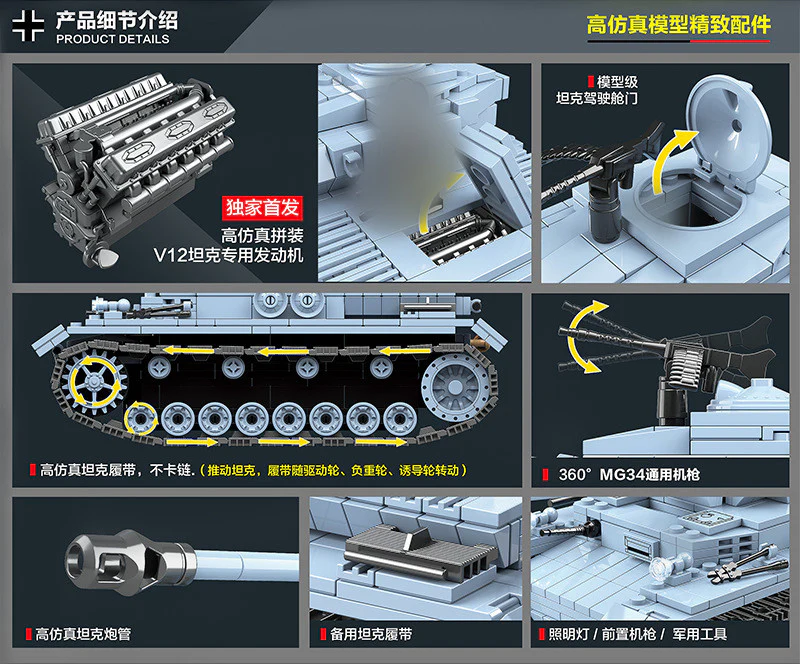 产品细节介绍
PRODUCT DETAILS

高仿真模型精致配件

独家首发
高仿真拼装
V12坦克专用发动机

模型级
坦克驾驶舱门

高仿真坦克履带，不卡链.（推动坦克，履带随驱动轮、负重轮、诱导轮转动）

360° MG34通用机枪

高仿真坦克炮管

备用坦克履带

照明灯 / 前置机枪 / 军用工具