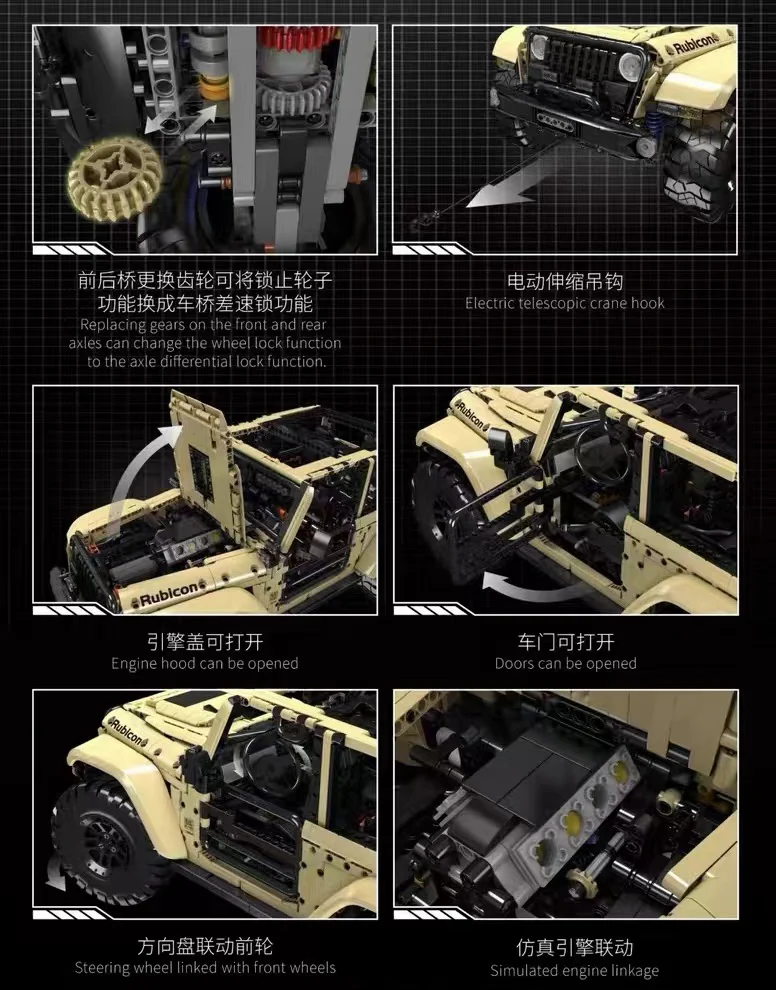 Rubicon

前后桥更换齿轮可将锁止轮子功能换成车桥差速锁功能
Replacing gears on the front and rear axles can change the wheel lock function to the axle differential lock function.

电动伸缩吊钩
Electric telescopic crane hook

Rubicon

Rubicon

引擎盖可打开
Engine hood can be opened

车门可打开
Doors can be opened

Rubicon

方向盘联动前轮
Steering wheel linked with front wheels

仿真引擎联动
Simulated engine linkage