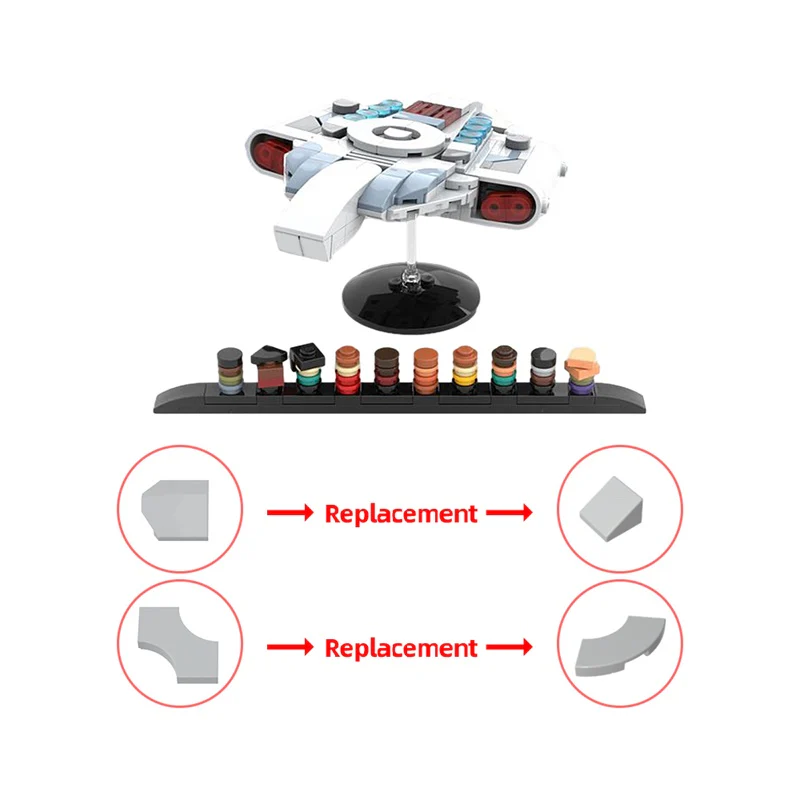 Replacement

Replacement