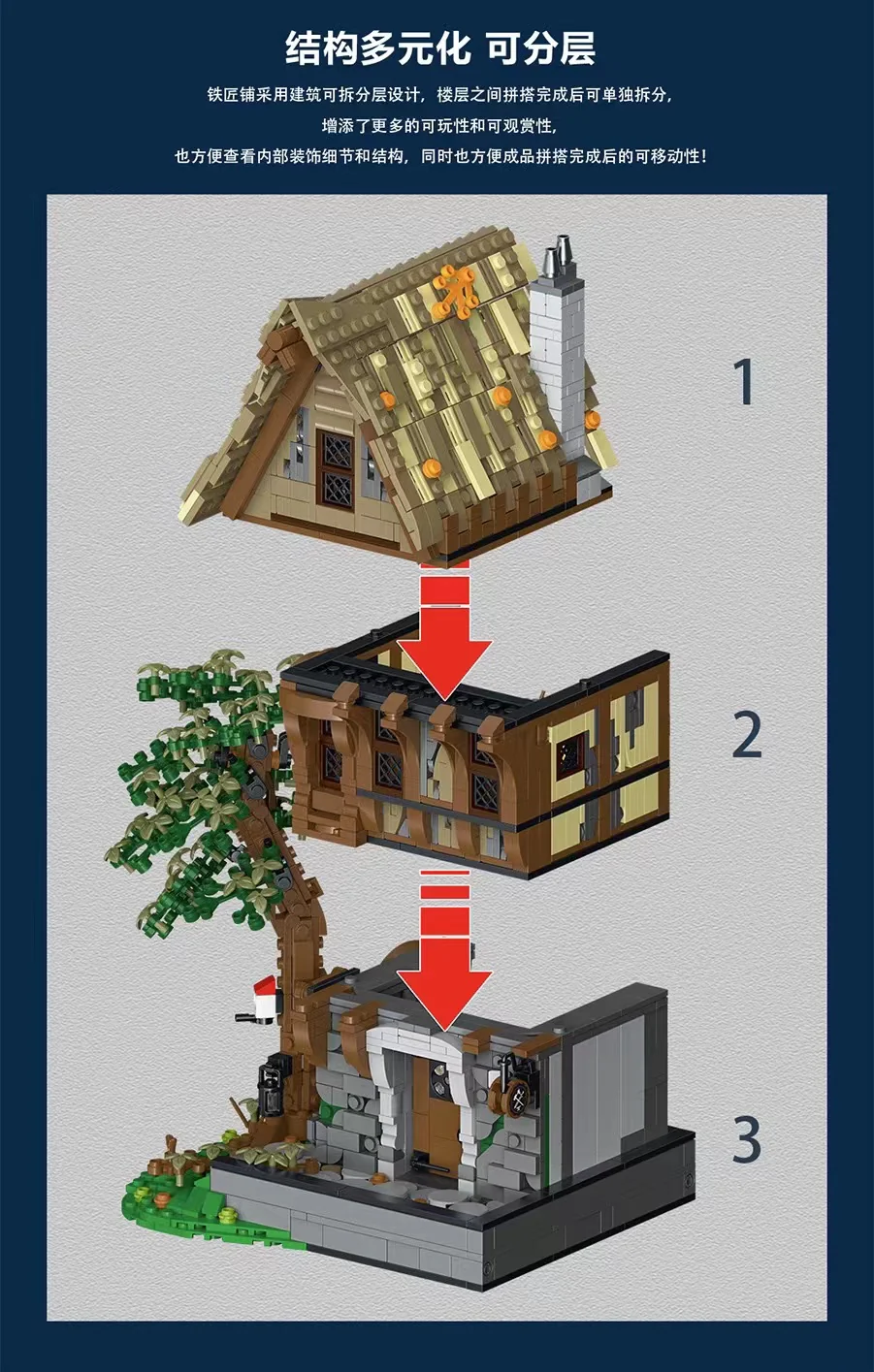 结构多元化 可分层

铁匠铺采用建筑可拆分层设计，楼层之间拼搭完成后可单独拆分，
增添了更多的可玩性和可观赏性，
也方便查看内部装饰细节和结构，同时也方便成品拼搭完成后的可移动性！

1

2

3