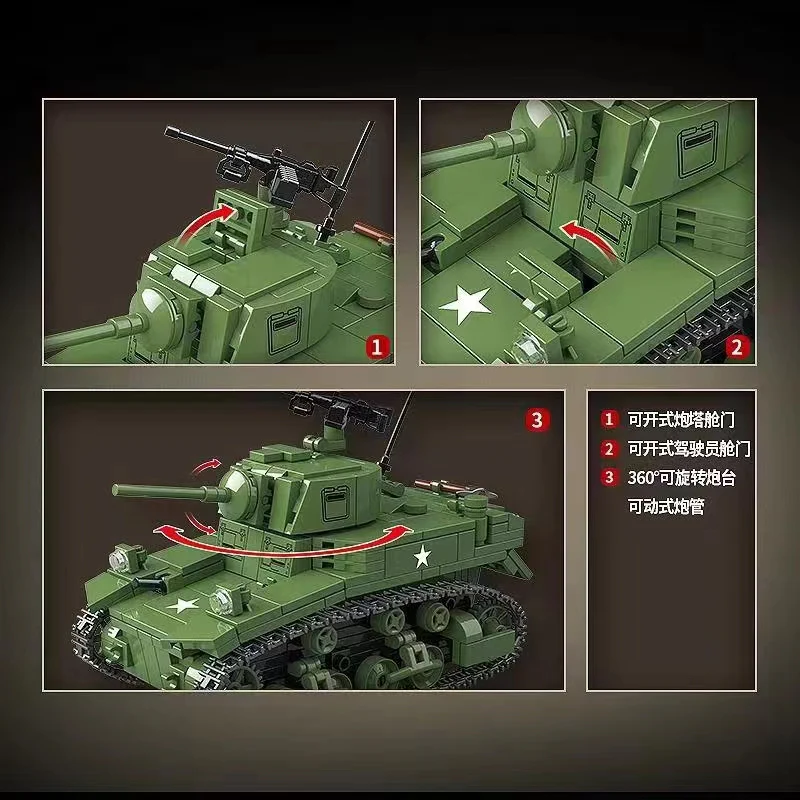 1

2

3

1 可开式炮塔舱门
2 可开式驾驶员舱门
3 360°可旋转炮台
可动式炮管