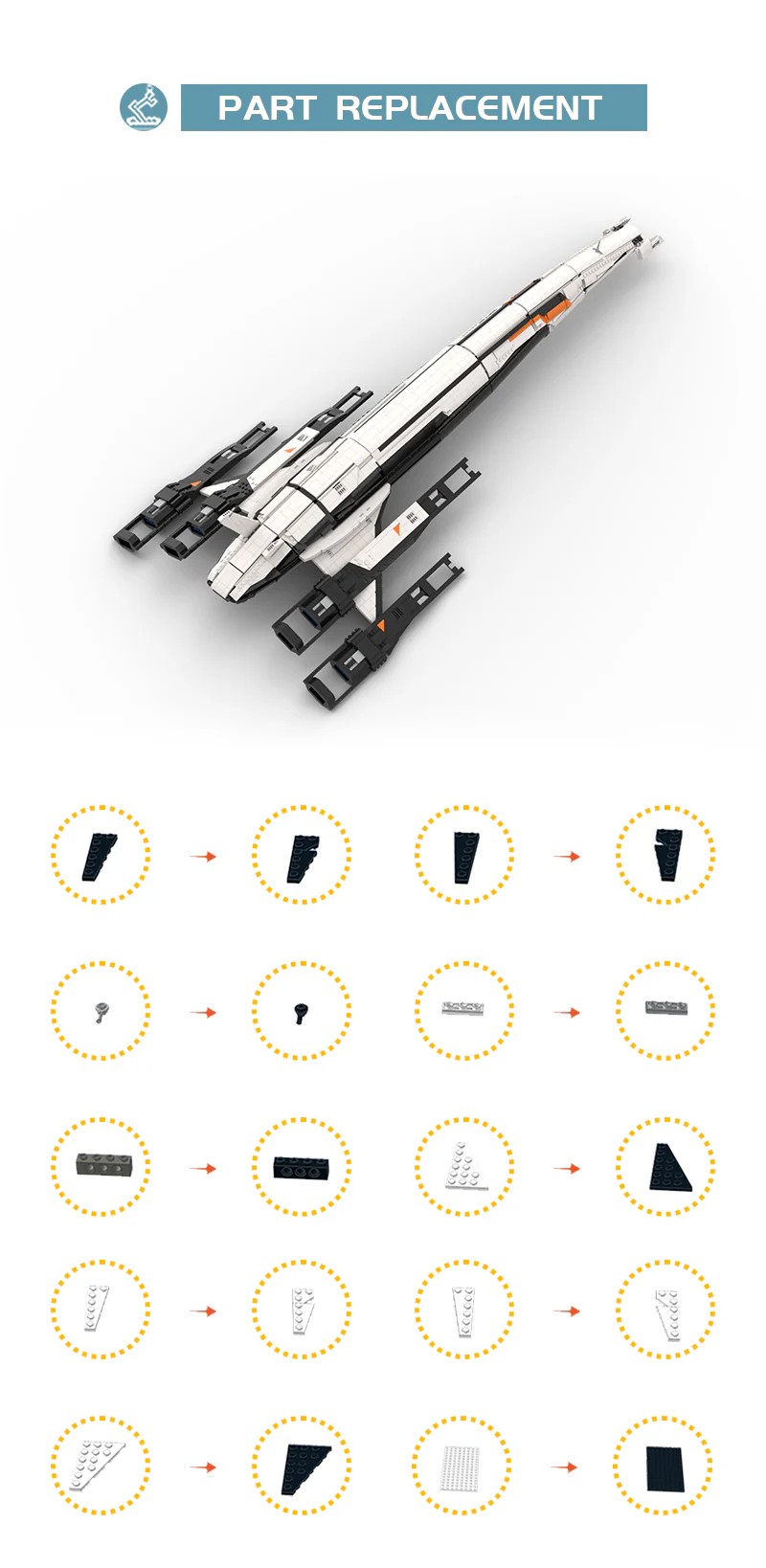 PART REPLACEMENT