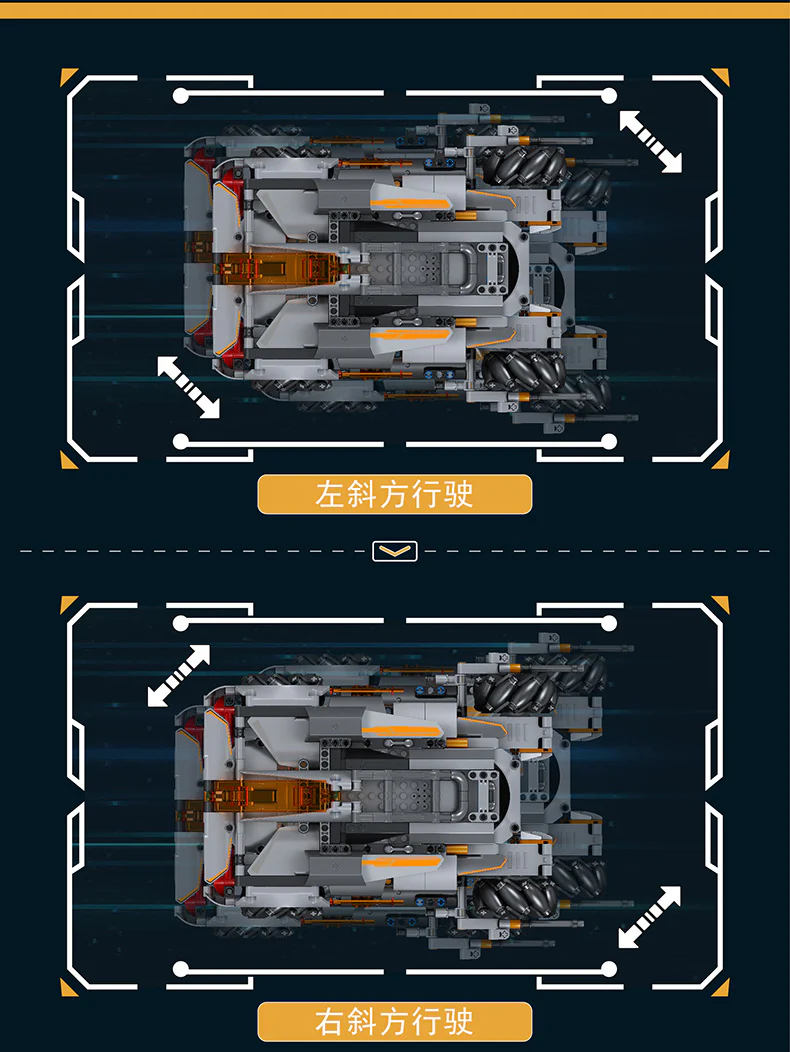 左斜方行驶

右斜方行驶