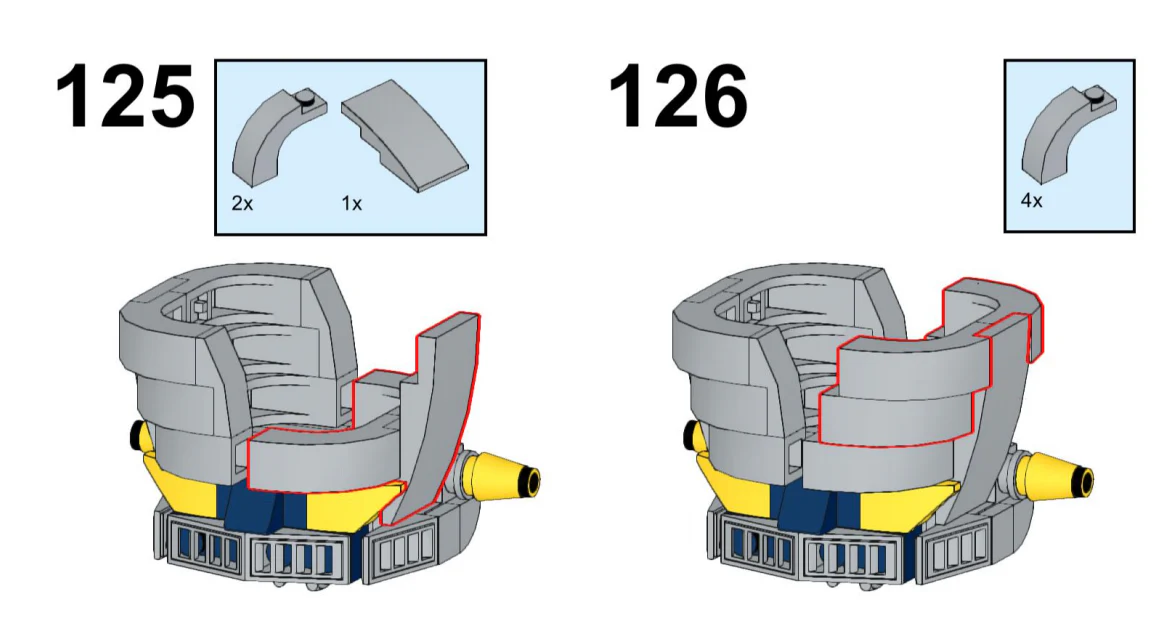 125

2x 1x

126

4x