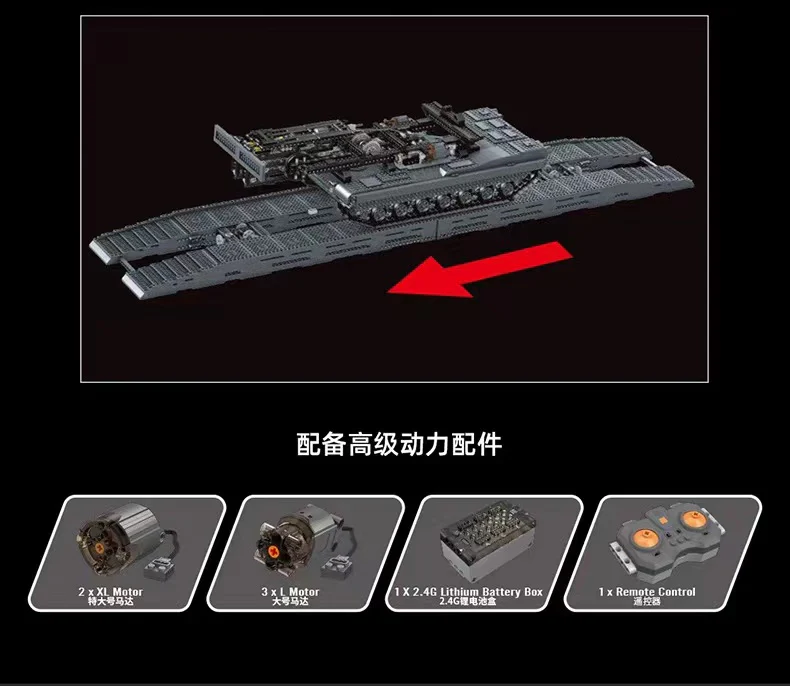 配备高级动力配件

2 x XL Motor
特大号马达

3 x L Motor
大号马达

1 X 2.4G Lithium Battery Box
2.4G锂电池盒

1 x Remote Control
遥控器