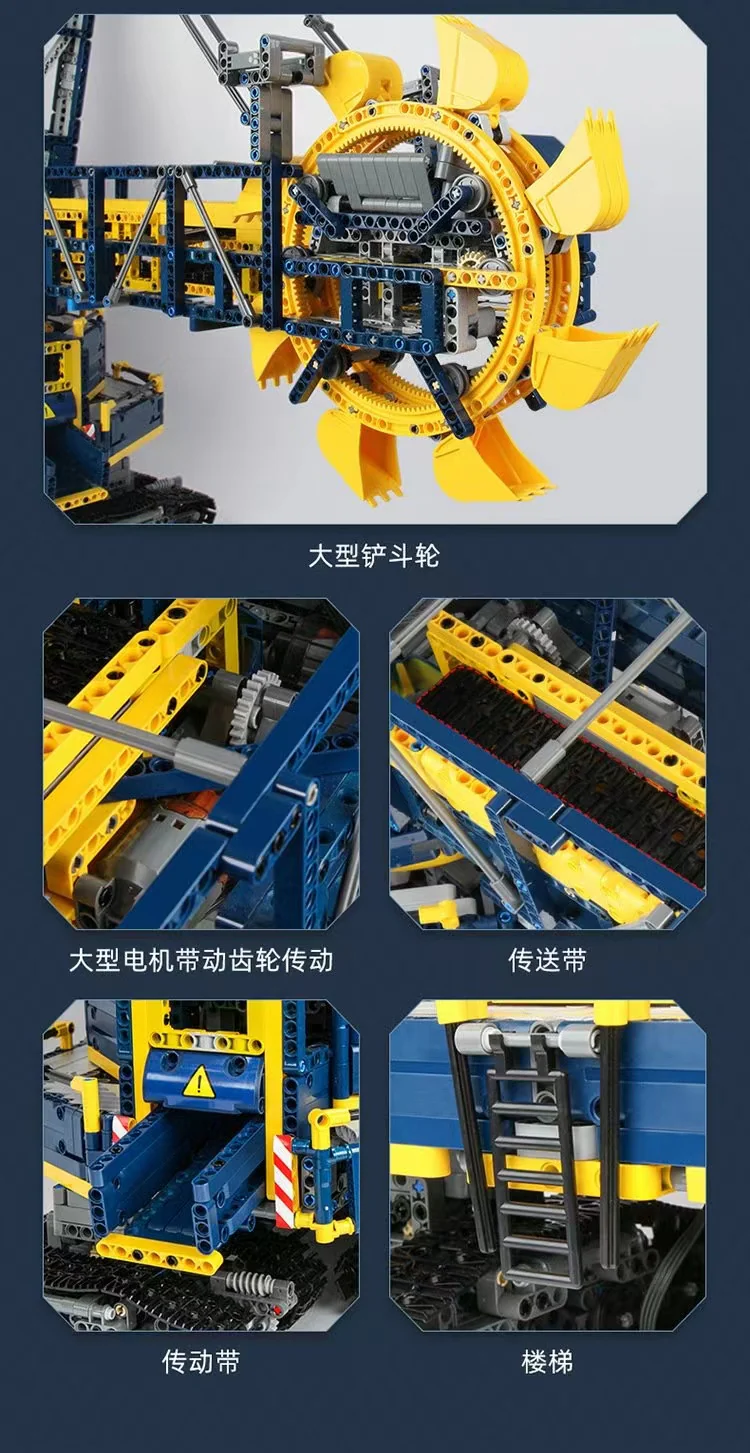 大型铲斗轮

大型电机带动齿轮传动

传送带

传动带

楼梯