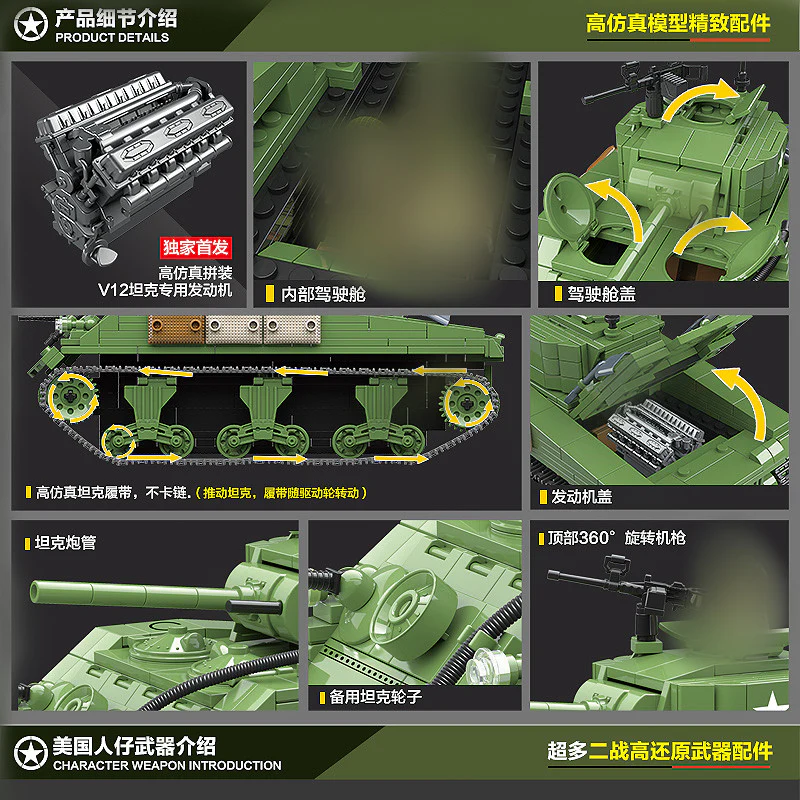 产品细节介绍
PRODUCT DETAILS

高仿真模型精致配件

独家首发
高仿真拼装
V12坦克专用发动机

内部驾驶舱

驾驶舱盖

高仿真坦克履带，不卡链.（推动坦克，履带随驱动轮转动）

发动机盖

坦克炮管

备用坦克轮子

顶部360°旋转机枪

美国人仔武器介绍
CHARACTER WEAPON INTRODUCTION

超多二战高还原武器配件