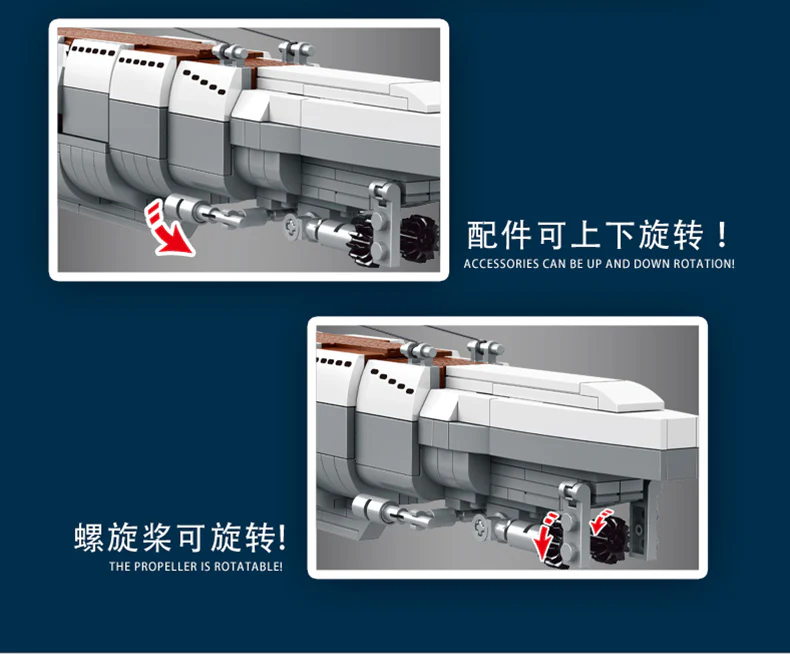 配件可上下旋转！
ACCESSORIES CAN BE UP AND DOWN ROTATION!

螺旋桨可旋转!
THE PROPELLER IS ROTATABLE!