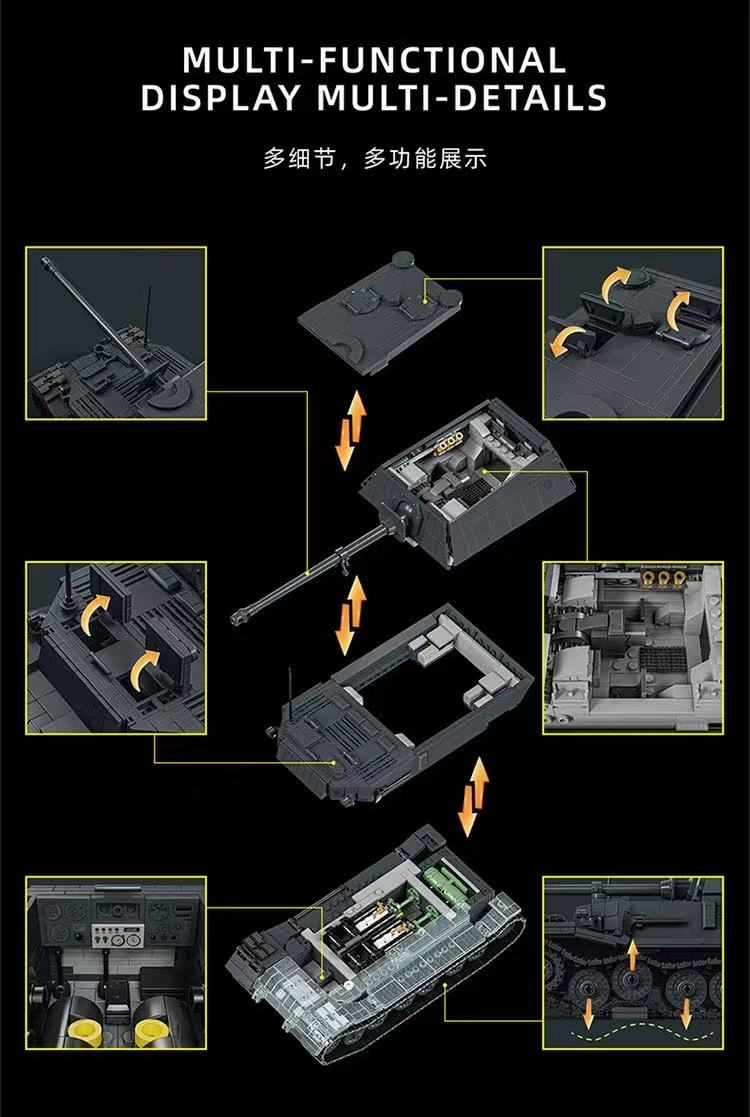 MULTI-FUNCTIONAL
DISPLAY MULTI-DETAILS

多细节，多功能展示