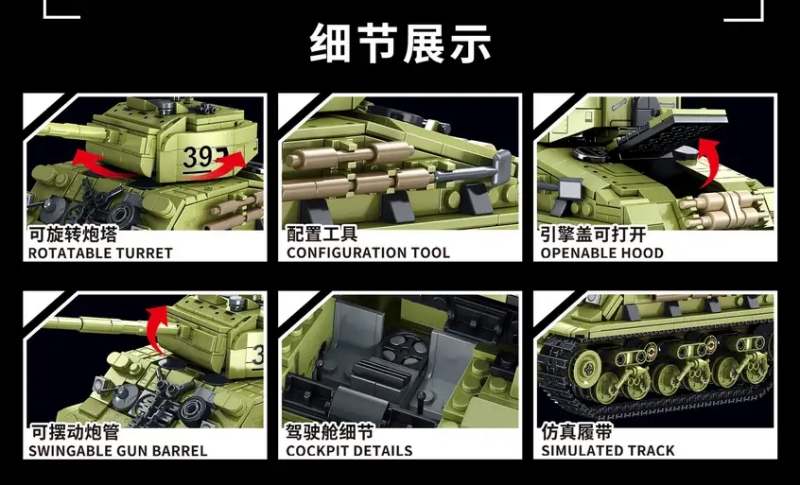 细节展示

397

可旋转炮塔
ROTATABLE TURRET

配置工具
CONFIGURATION TOOL

引擎盖可打开
OPENABLE HOOD

3

可摆动炮管
SWINGABLE GUN BARREL

驾驶舱细节
COCKPIT DETAILS

仿真履带
SIMULATED TRACK