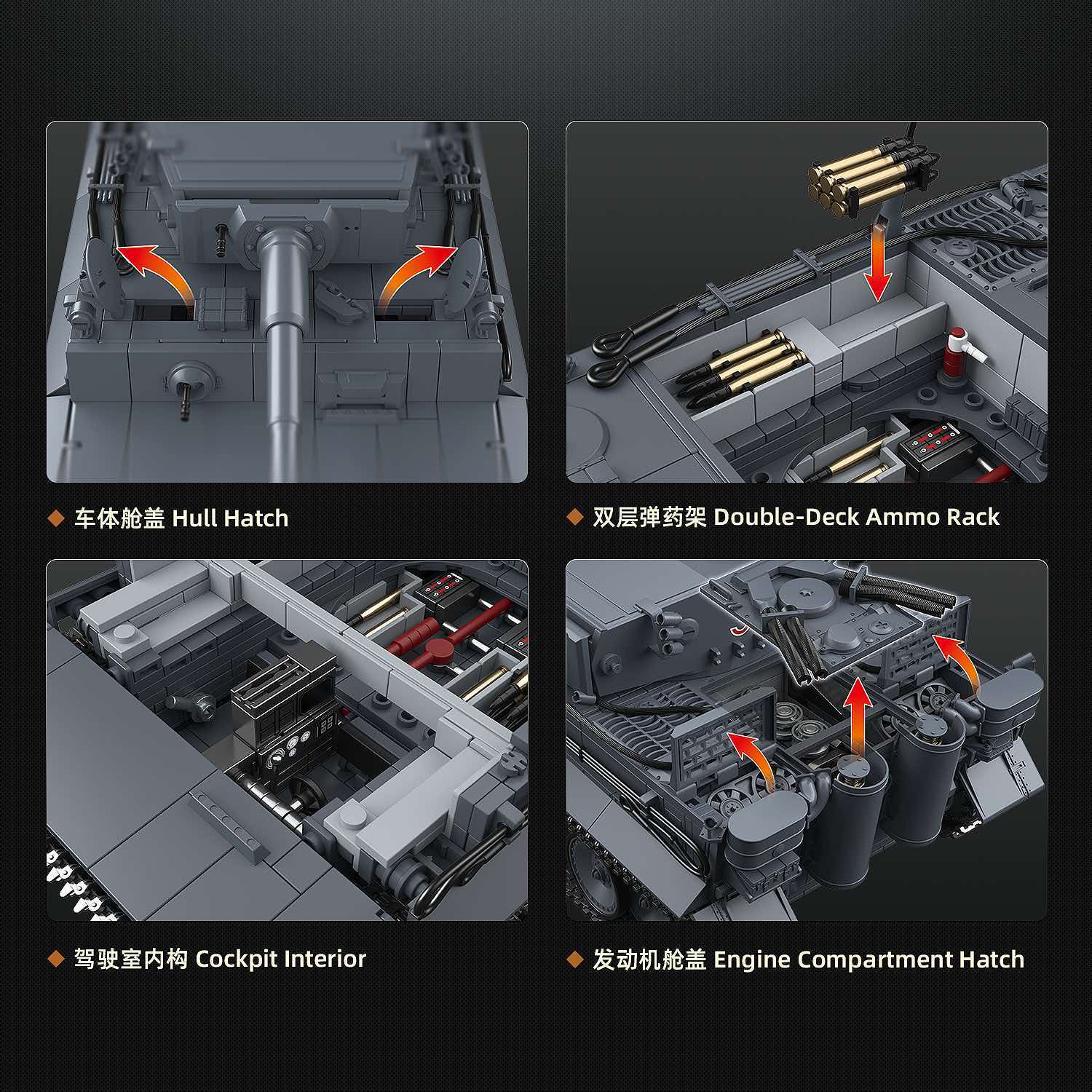 ◆ 车体舱盖 Hull Hatch

◆ 双层弹药架 Double-Deck Ammo Rack

◆ 驾驶室内构 Cockpit Interior

◆ 发动机舱盖 Engine Compartment Hatch