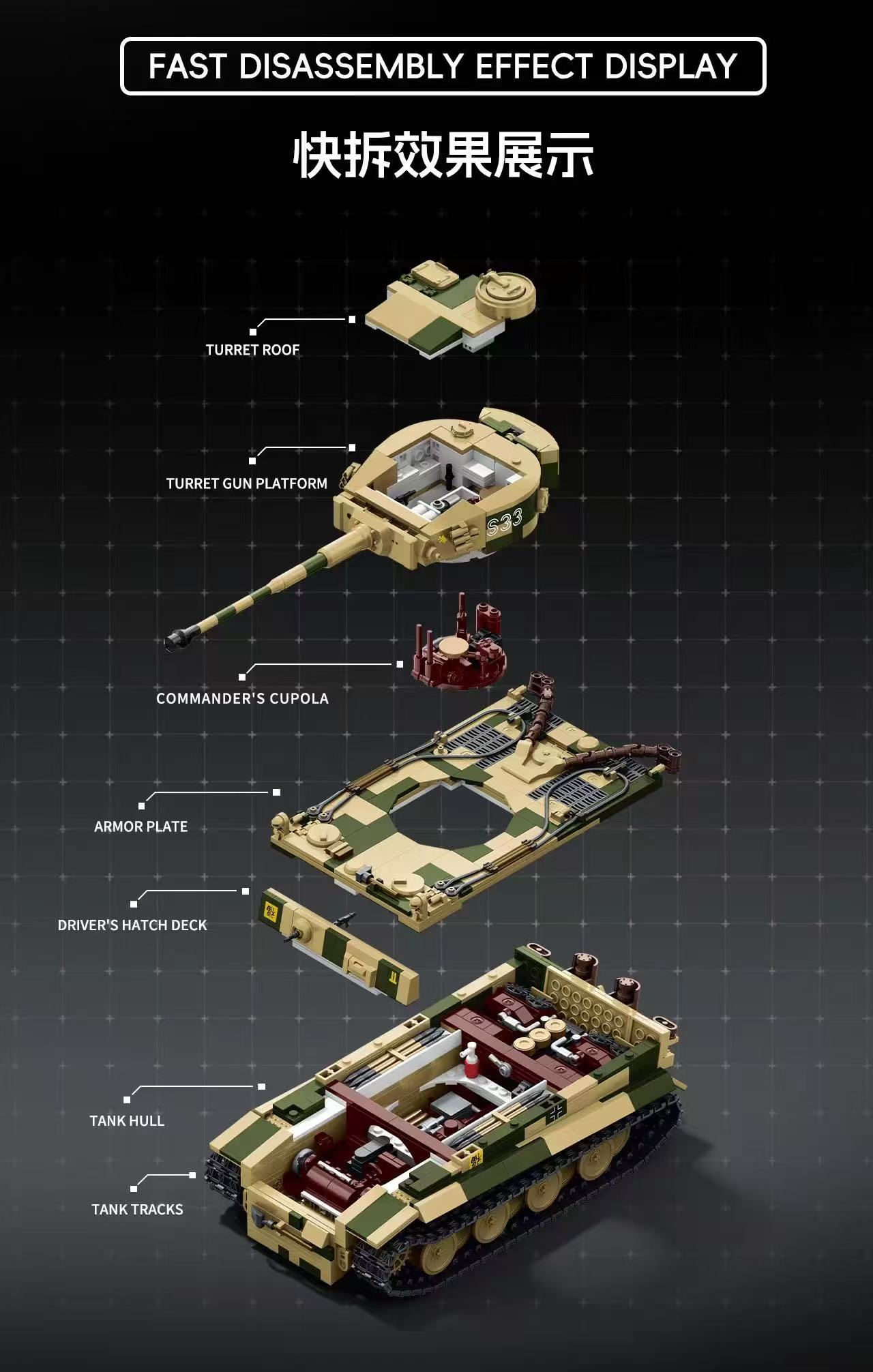 FAST DISASSEMBLY EFFECT DISPLAY

快拆效果展示

TURRET ROOF

TURRET GUN PLATFORM

S33

COMMANDER'S CUPOLA

ARMOR PLATE

DRIVER'S HATCH DECK

TANK HULL

TANK TRACKS