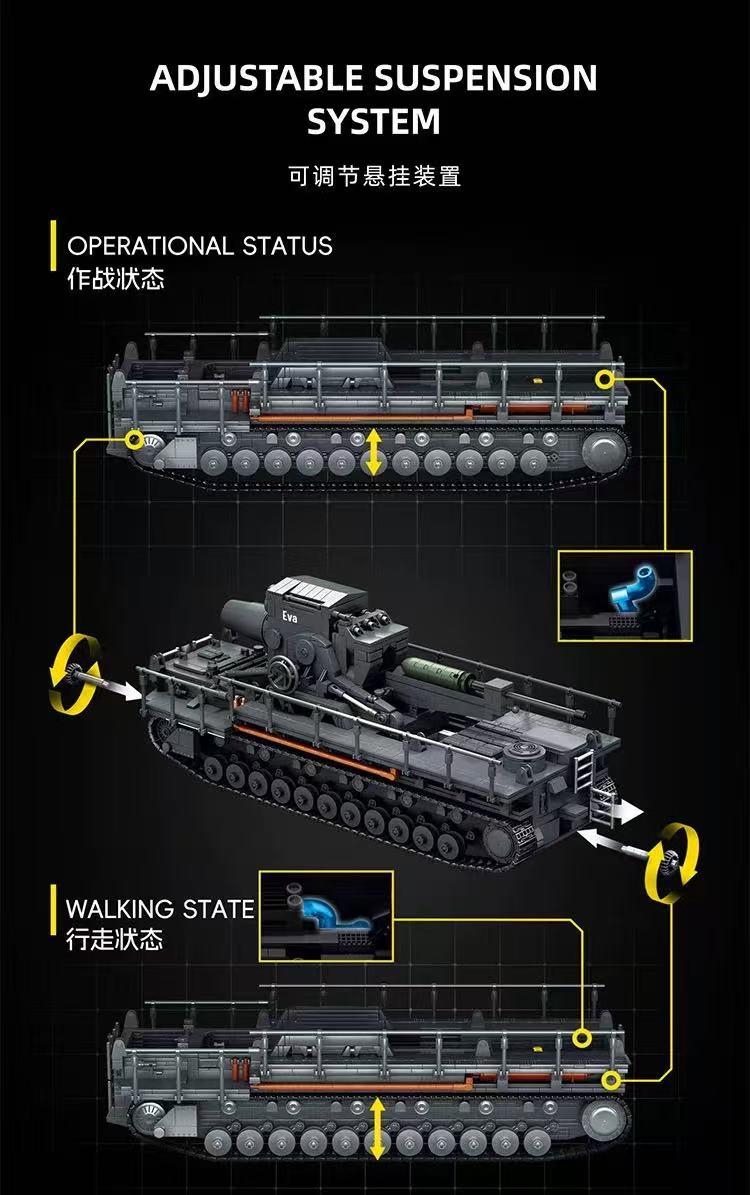 ADJUSTABLE SUSPENSION SYSTEM

可调节悬挂装置

OPERATIONAL STATUS
作战状态

Eva

WALKING STATE
行走状态