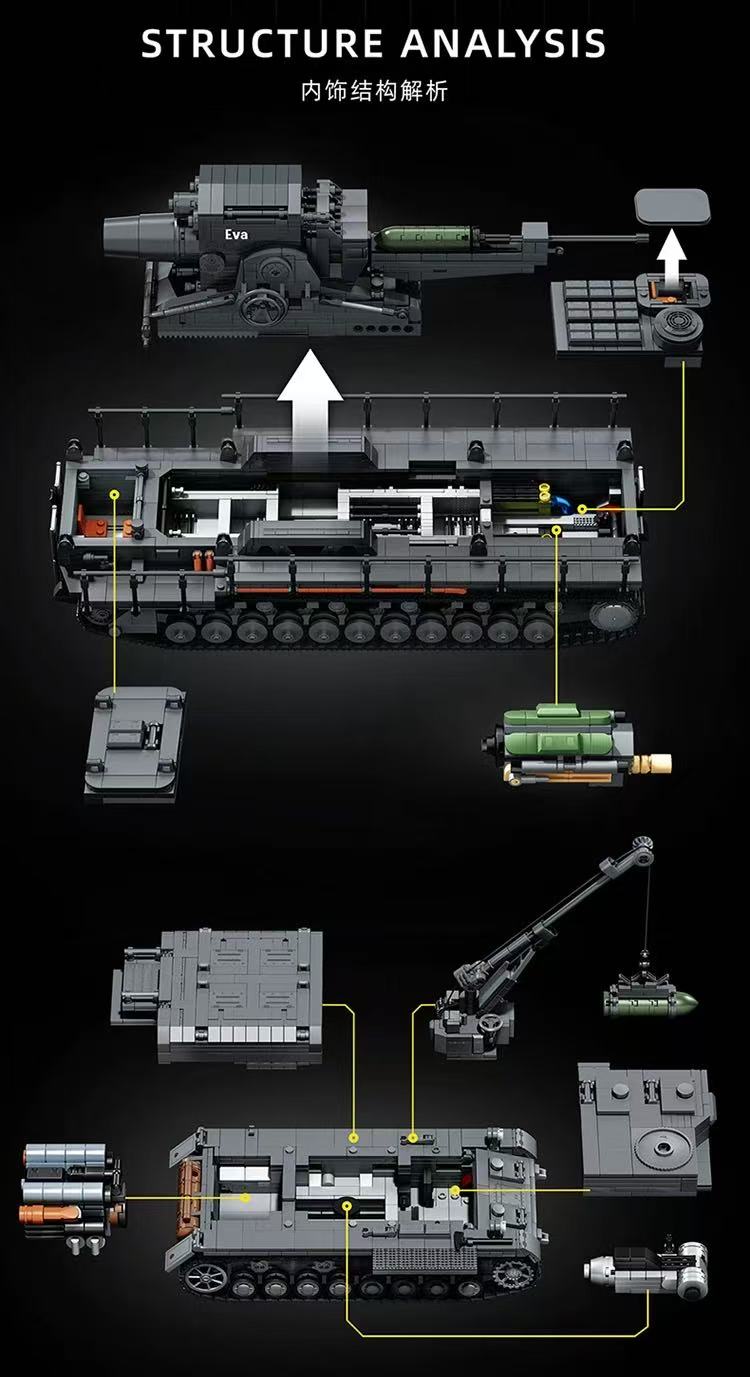 STRUCTURE ANALYSIS
内饰结构解析

Eva