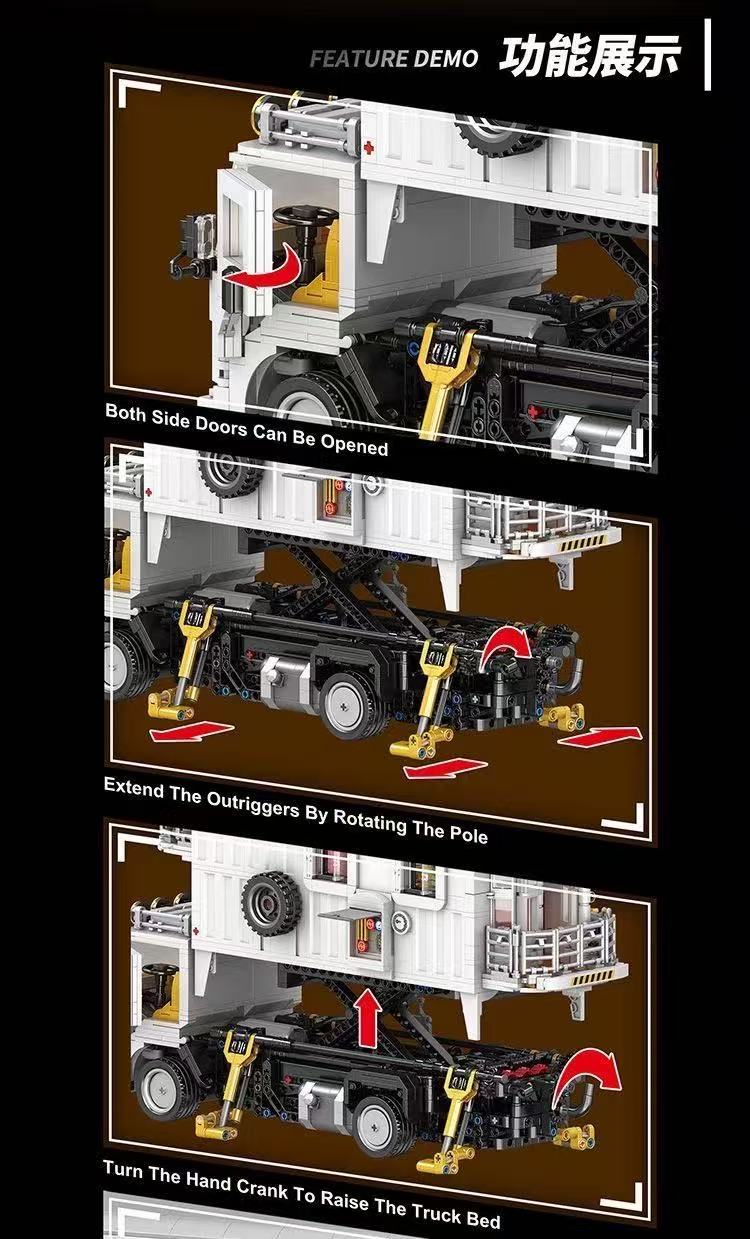 FEATURE DEMO 功能展示

Both Side Doors Can Be Opened

Extend The Outriggers By Rotating The Pole

Turn The Hand Crank To Raise The Truck Bed