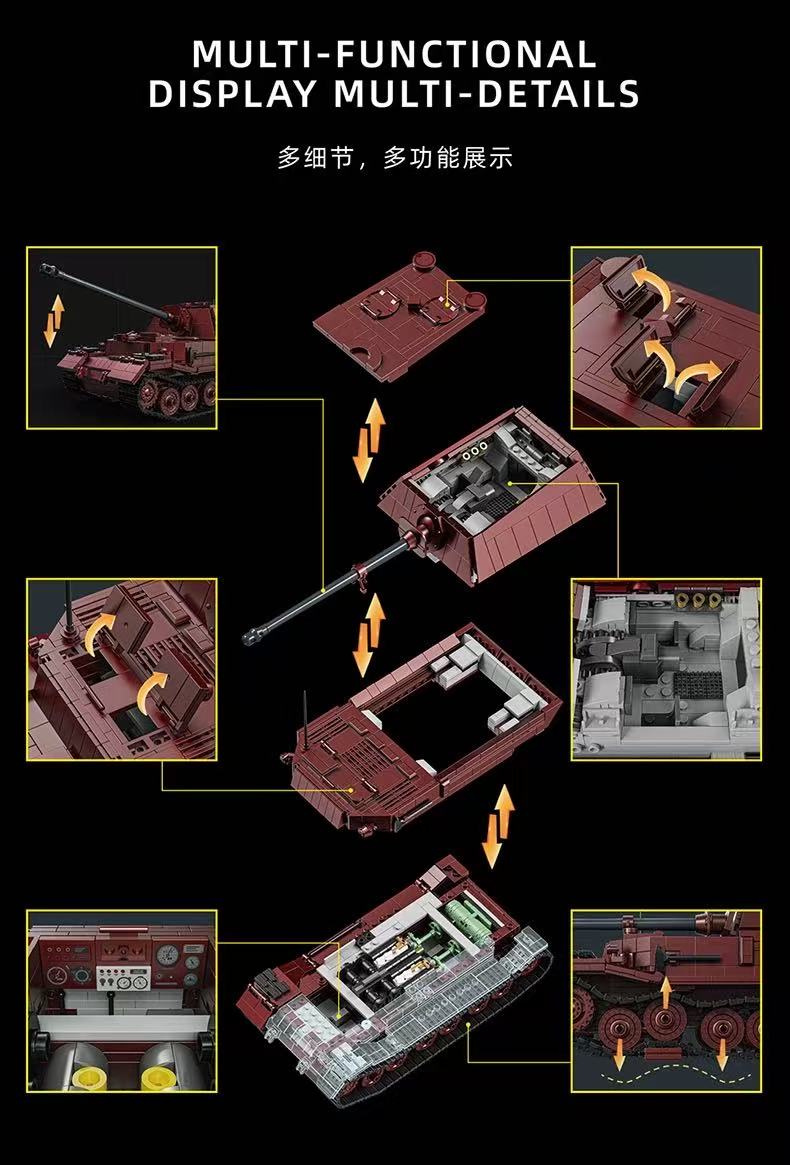 MULTI-FUNCTIONAL
DISPLAY MULTI-DETAILS

多细节，多功能展示